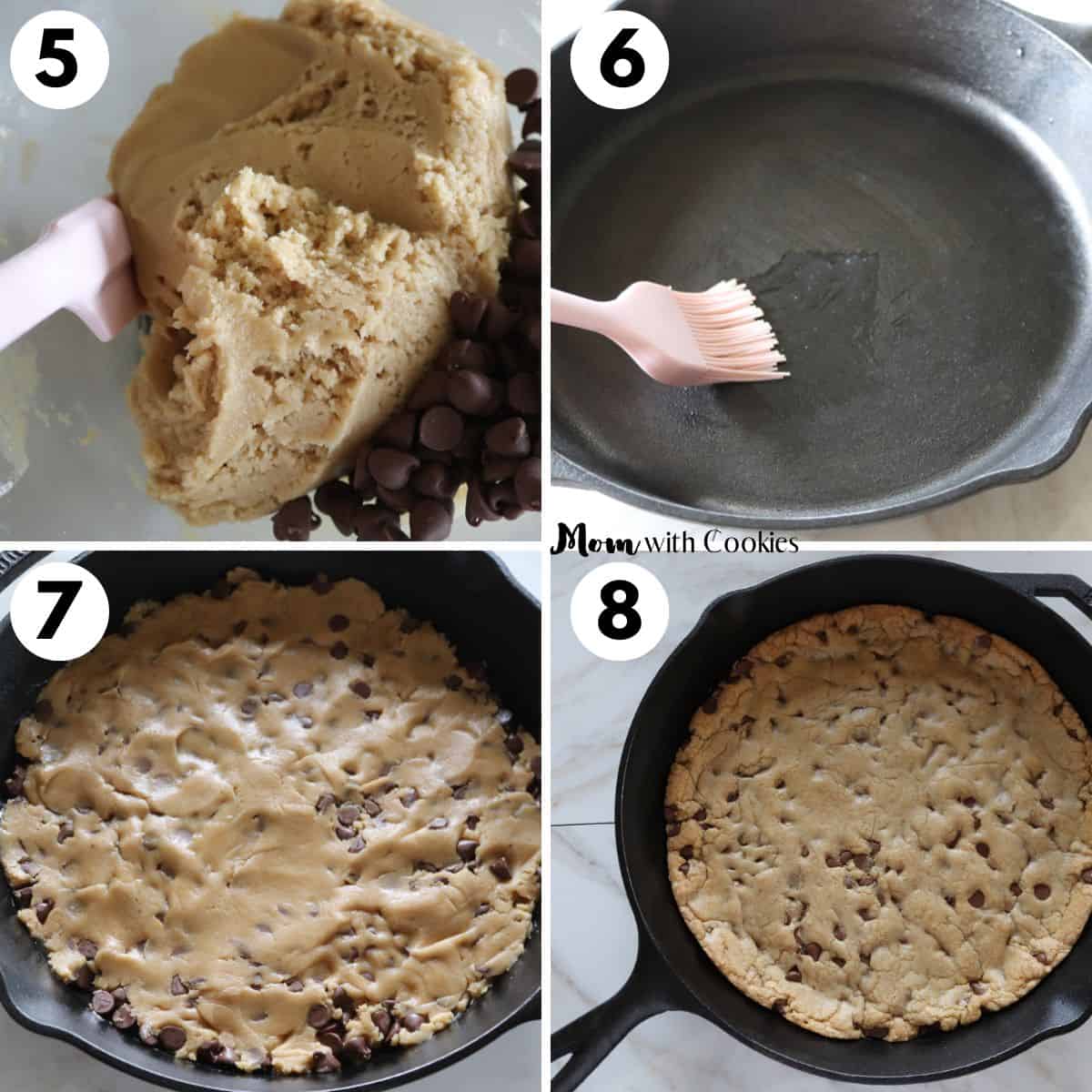 5

6

Mom with Cookies

7

8