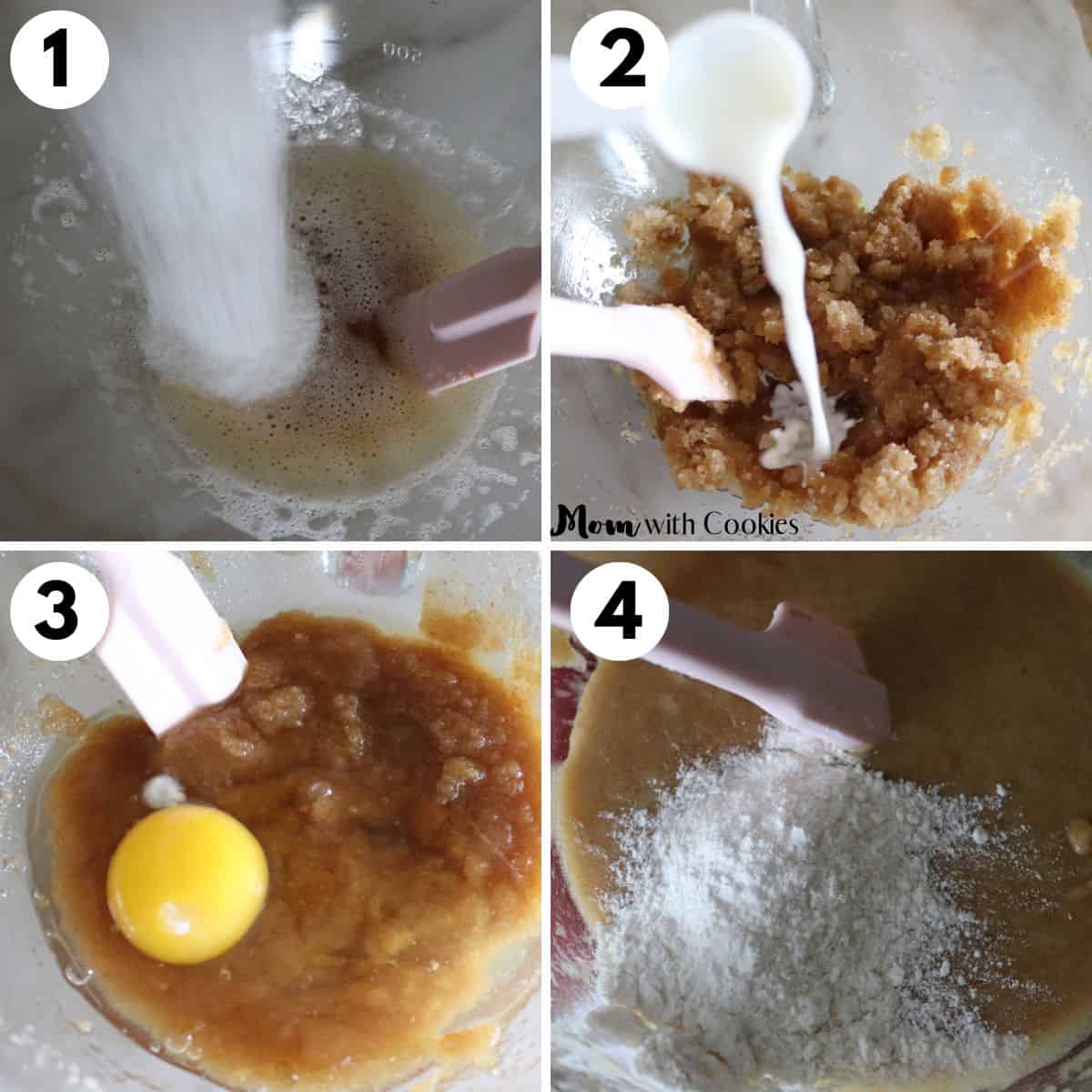 1

2

Mom with Cookies

3

4