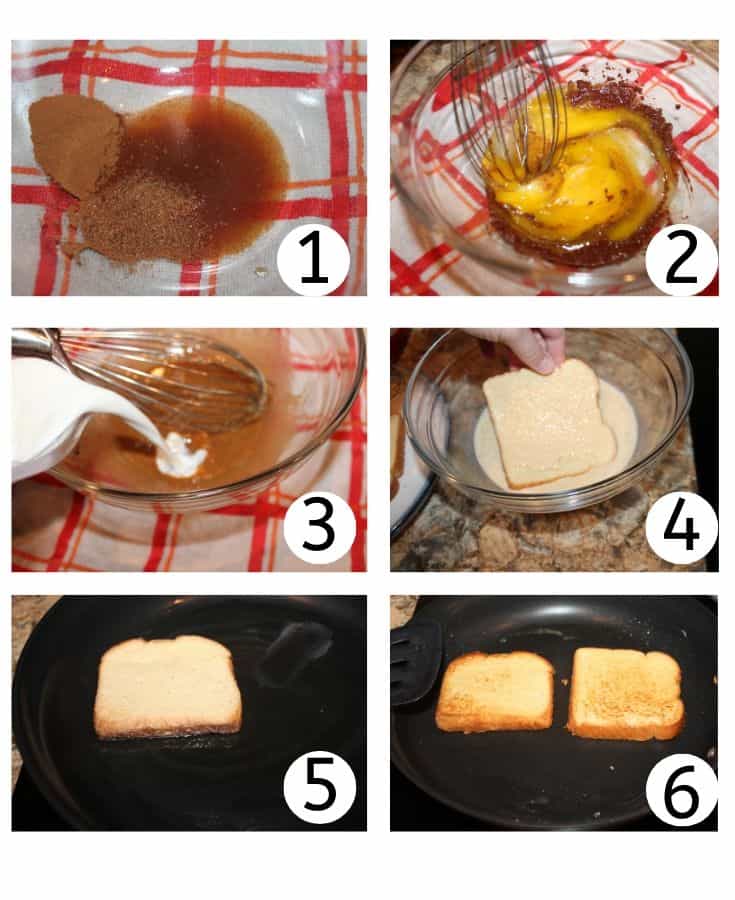 1
2
3
4
5
6