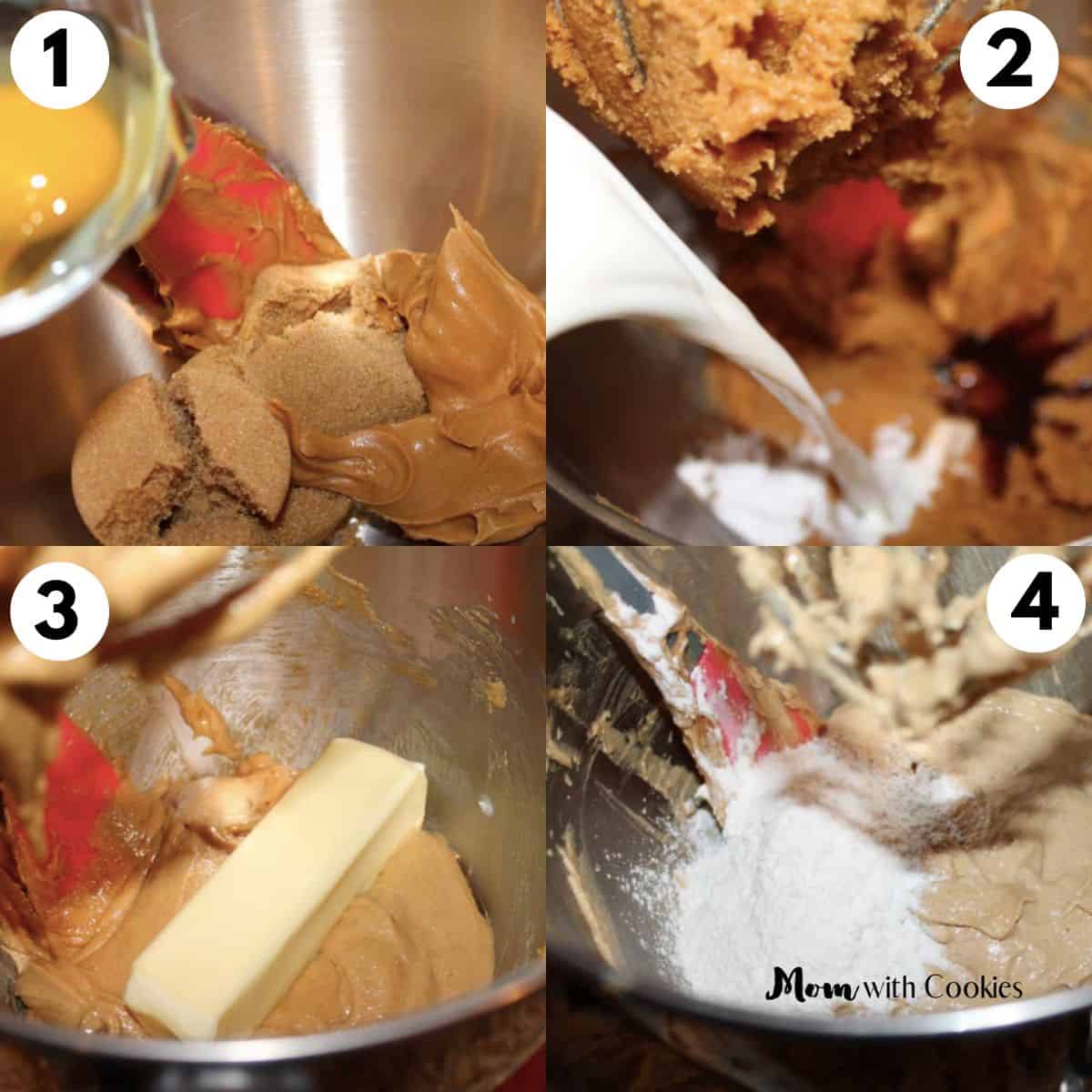 1

2

3

4

Mom with Cookies