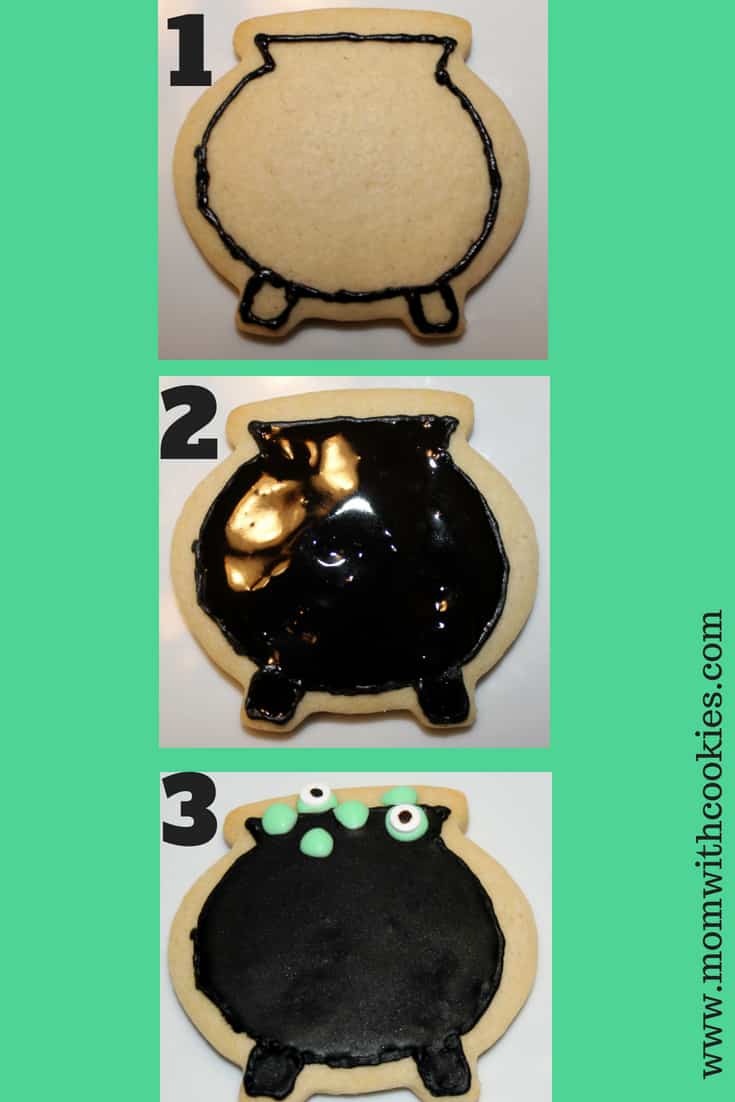 1

2

3

www.momwithcookies.com