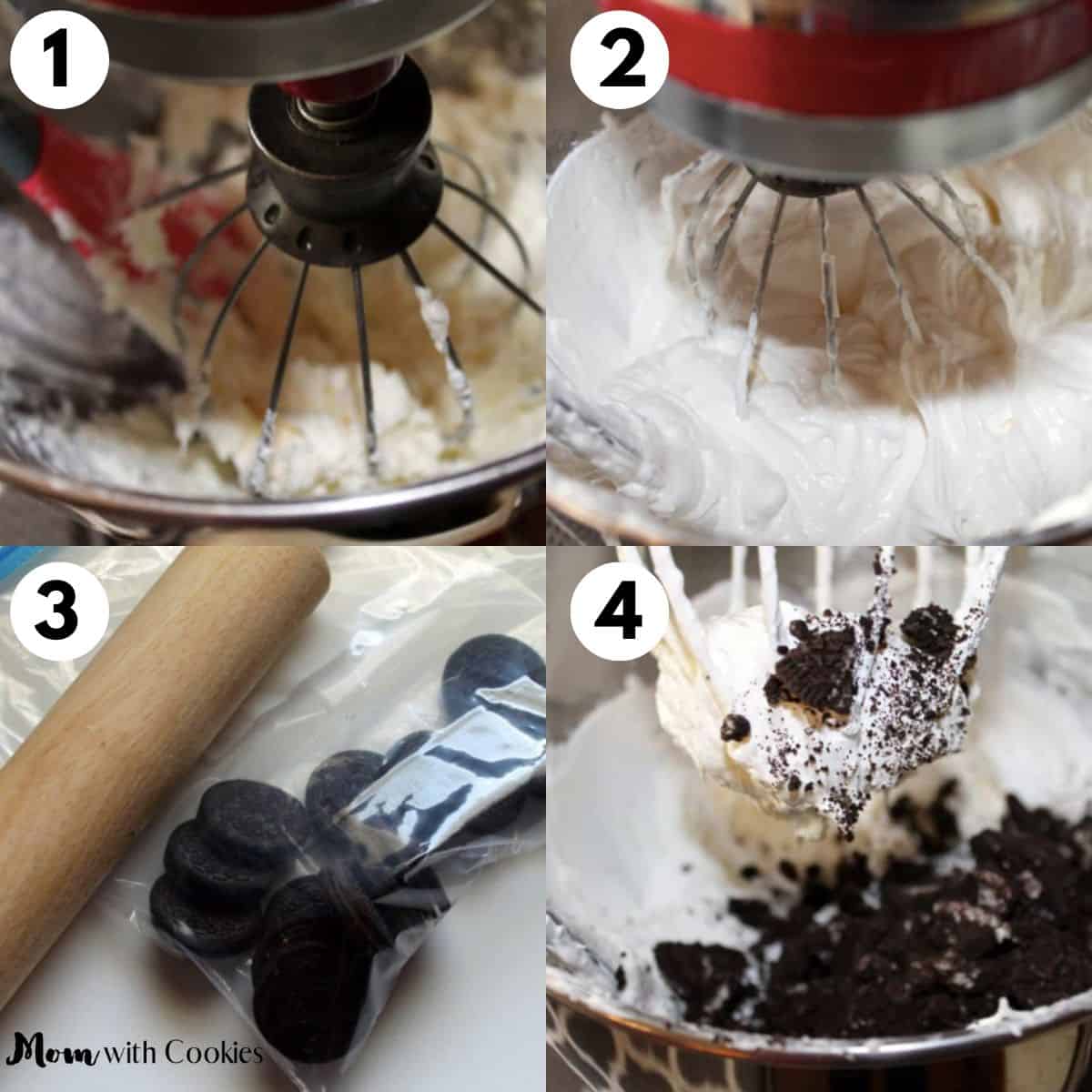 1

2

3

4

Mom with Cookies