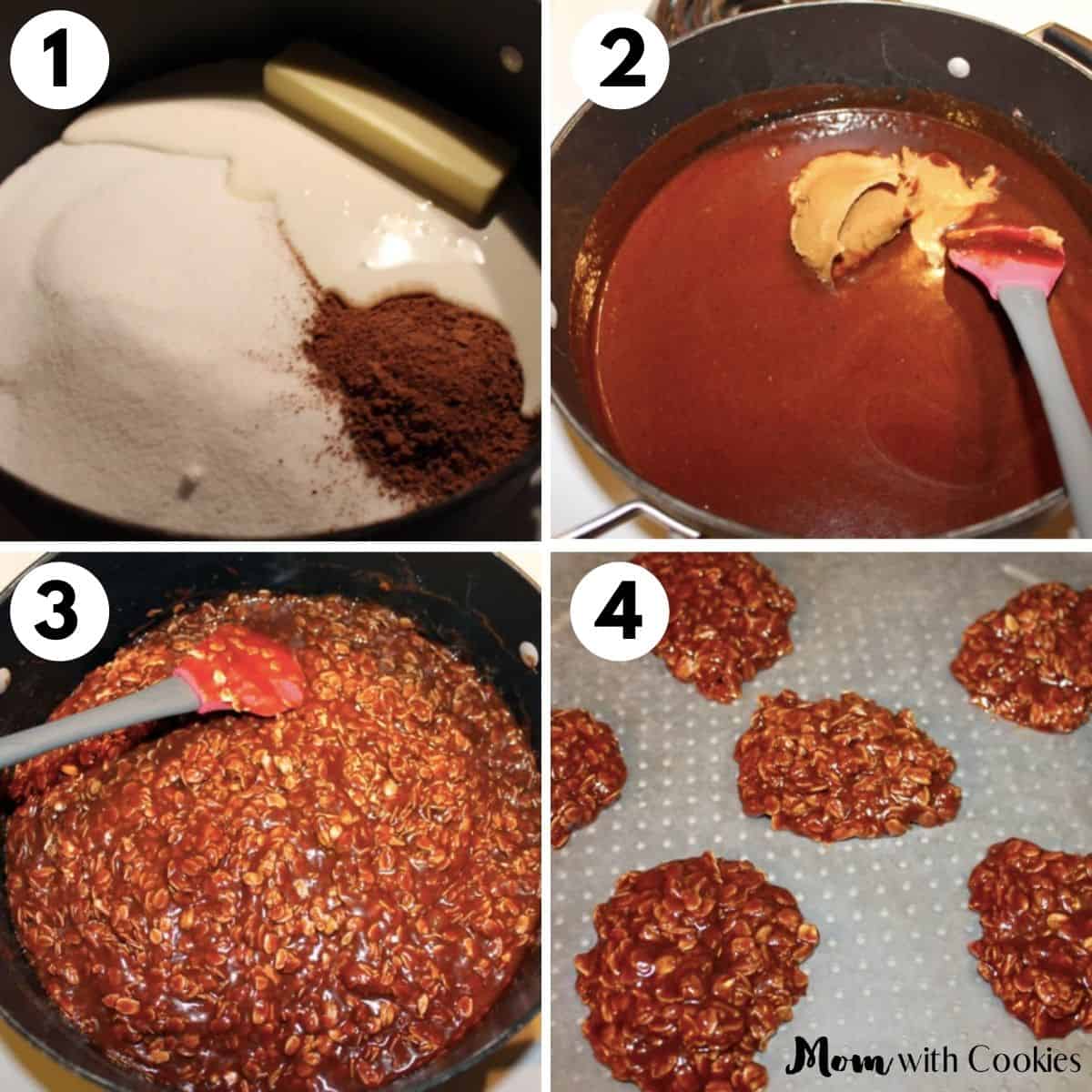 1

2

3

4

Mom with Cookies